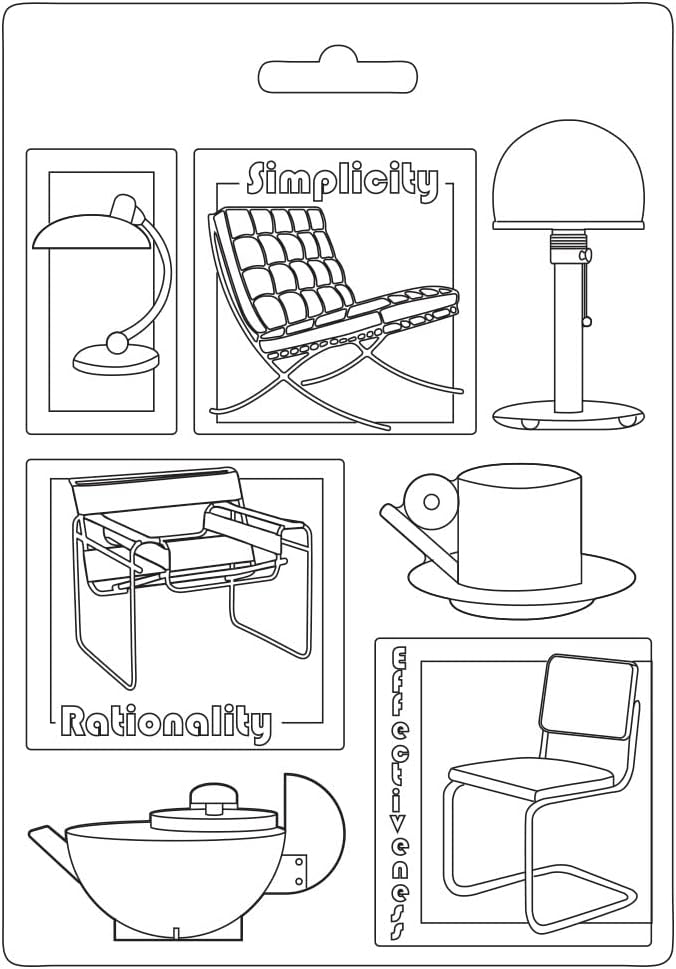 Simplicity

Rationality

Effectiveness